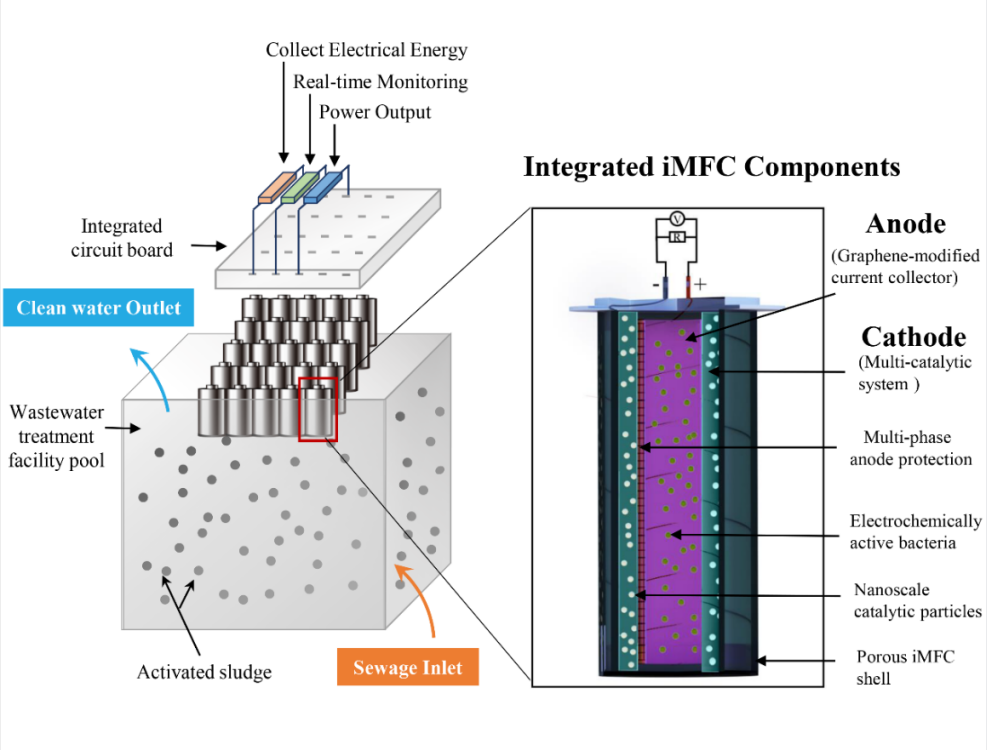 Collect Electrical Energy
Real-time Monitoring
Power Output

Integrated circuit board

Clean water Outlet

Wastewater treatment facility pool

Activated sludge

Sewage Inlet

Integrated iMFC Components

V
R
- +

Anode
(Graphene-modified current collector)

Cathode
(Multi-catalytic system )

Multi-phase anode protection

Electrochemically active bacteria

Nanoscale catalytic particles

Porous iMFC shell